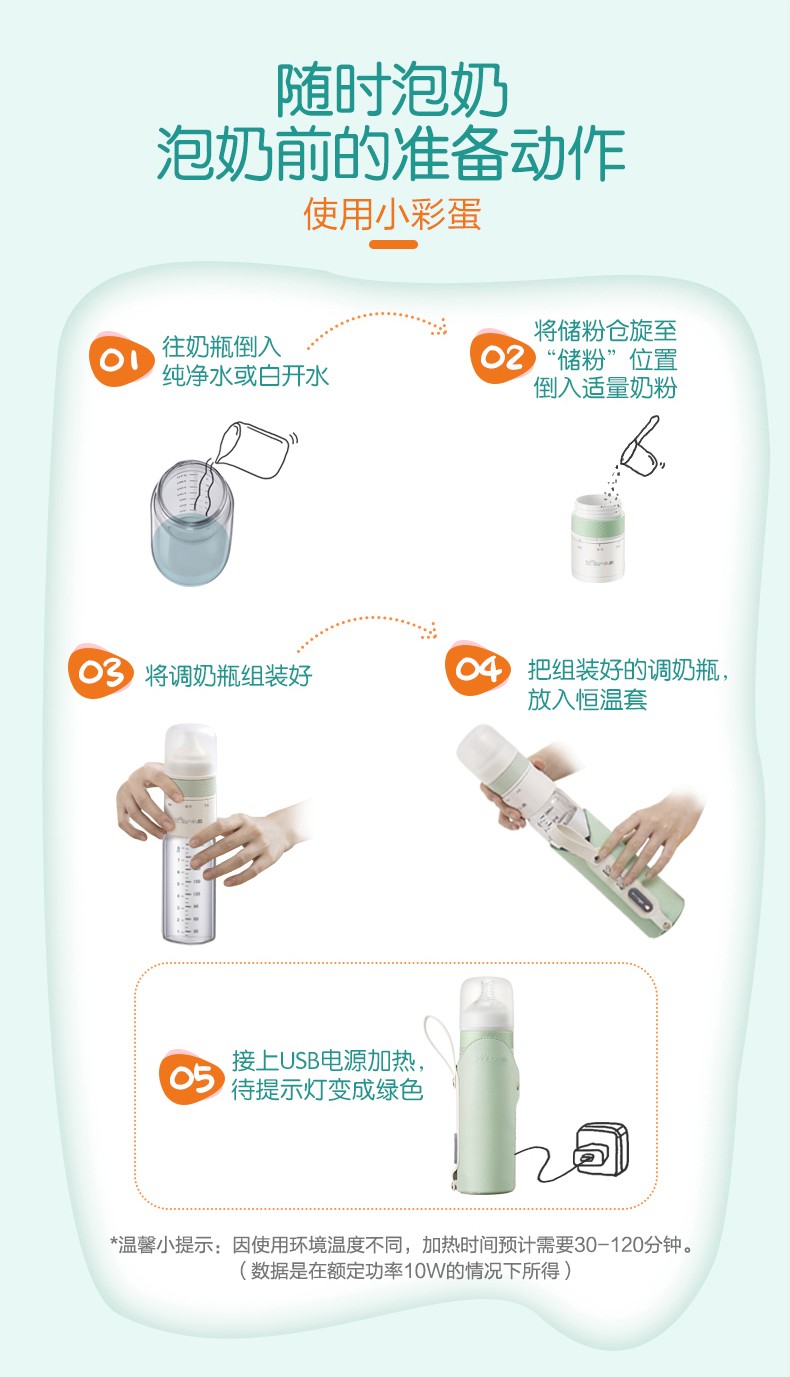 随时泡奶
泡奶前的准备动作

使用小彩蛋

01 往奶瓶倒入纯净水或白开水

02 将储粉仓旋至“储粉”位置倒入适量奶粉

03 将调奶瓶组装好

04 把组装好的调奶瓶，放入恒温套

05 接上USB电源加热，待提示灯变成绿色

*温馨小提示：因使用环境温度不同，加热时间预计需要30-120分钟。
（数据是在额定功率10W的情况下所得）